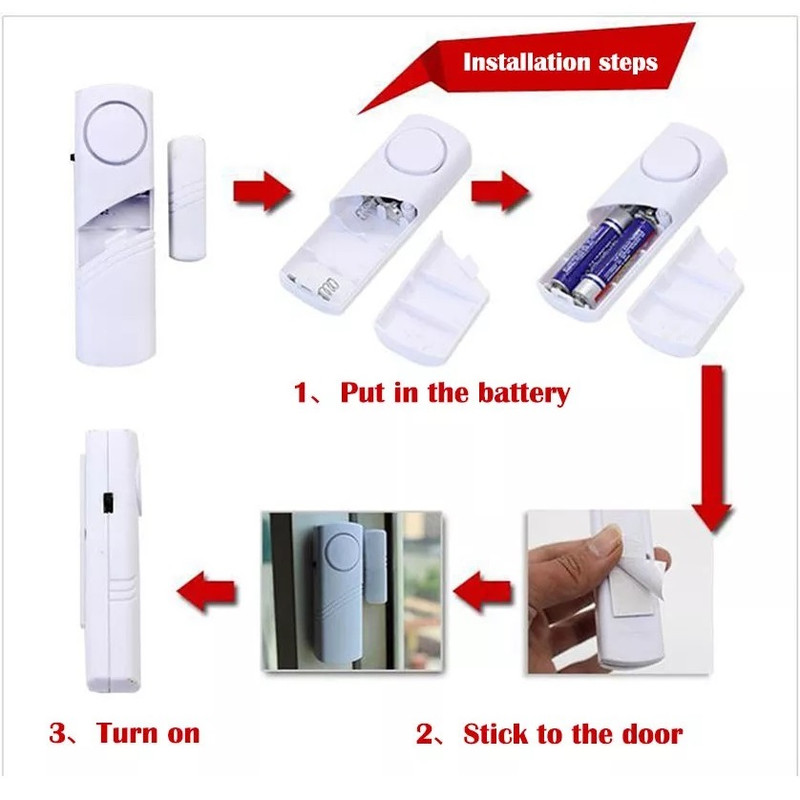 Installation steps

1、Put in the battery

3、Turn on

2、Stick to the door